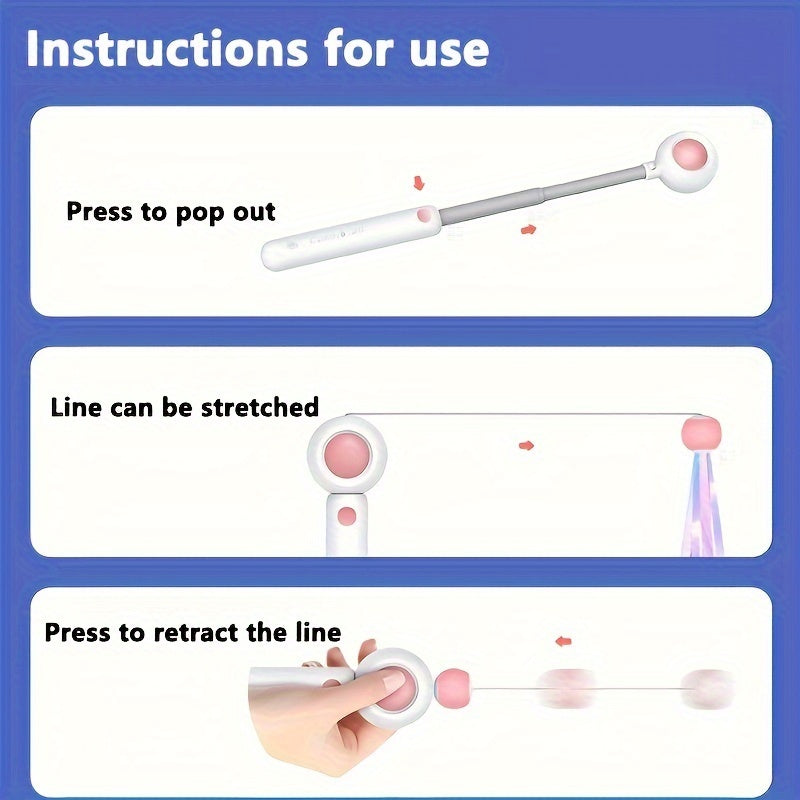 Instructions for use

Press to pop out

Line can be stretched

Press to retract the line